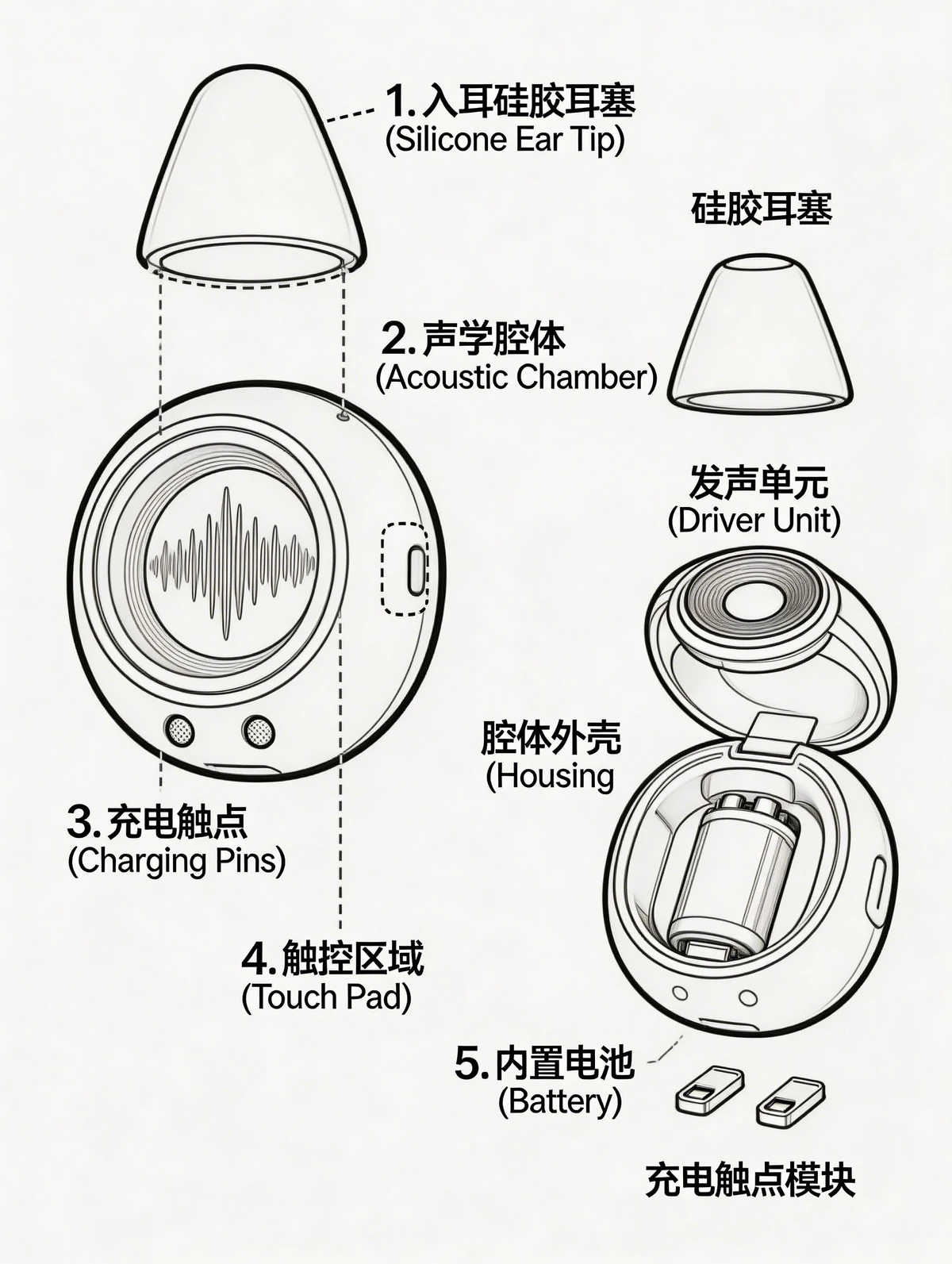 1. 入耳硅胶耳塞
(Silicone Ear Tip)

硅胶耳塞

2. 声学腔体
(Acoustic Chamber)

发声单元
(Driver Unit)

腔体外壳
(Housing

3. 充电触点
(Charging Pins)

4. 触控区域
(Touch Pad)

5. 内置电池
(Battery)

充电触点模块